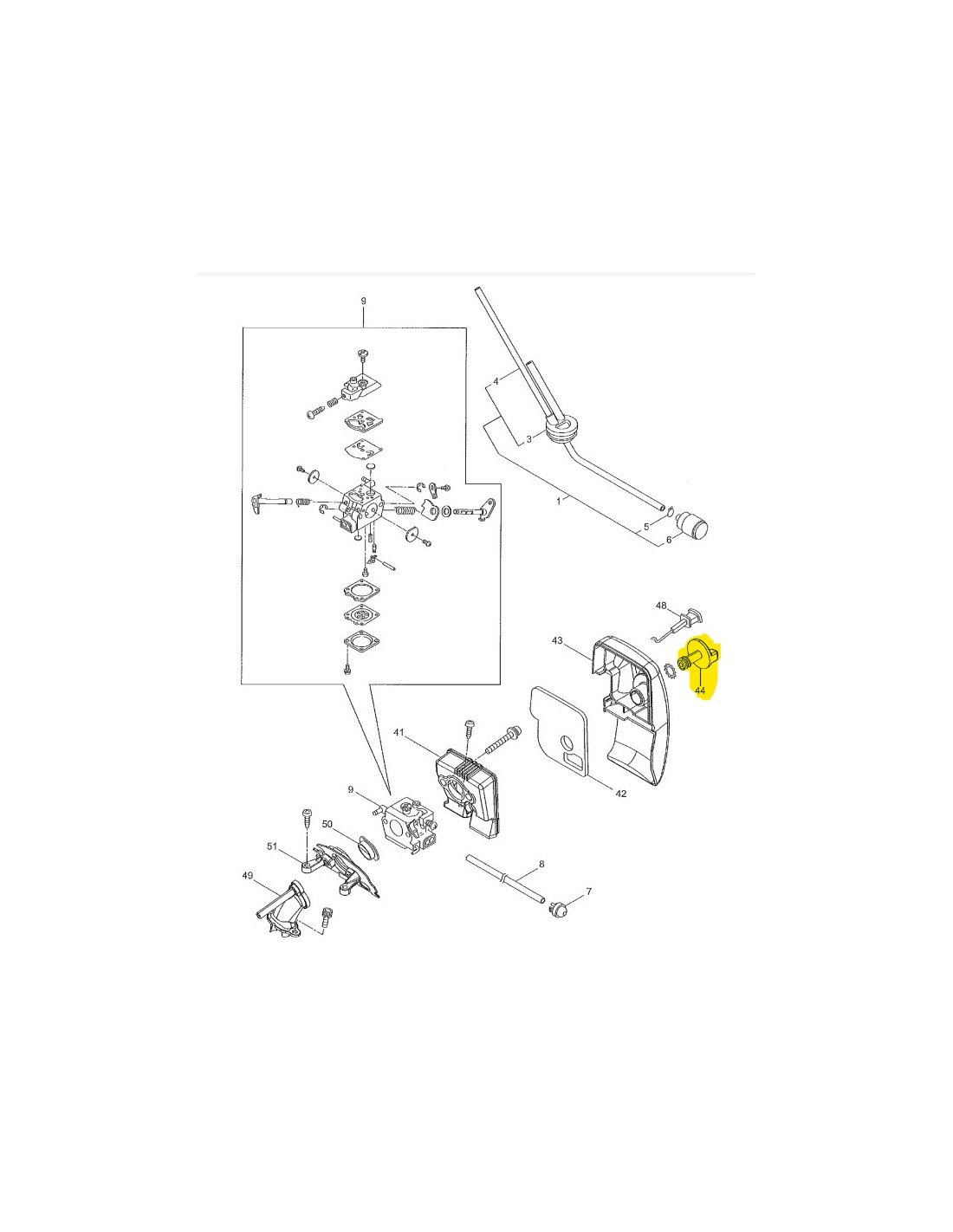 9
4
3
1
5
6
48
43
44
41
42
9
50
51
49
8
7