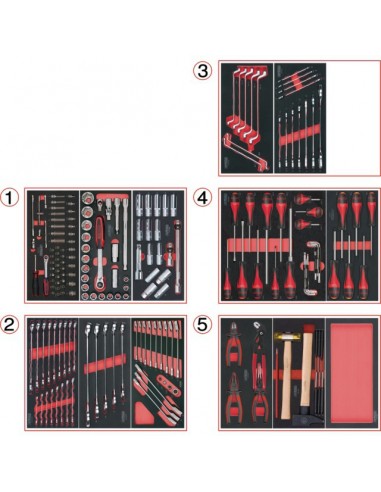 3

1

4

2

5