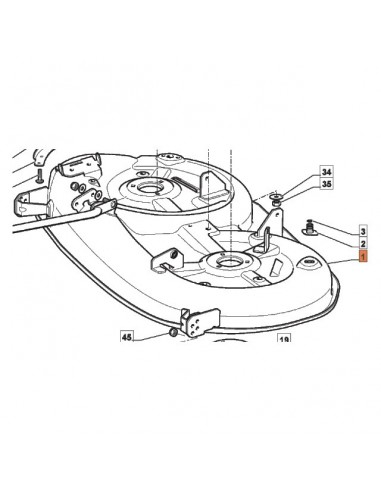 34
35
3
2
1
45
19