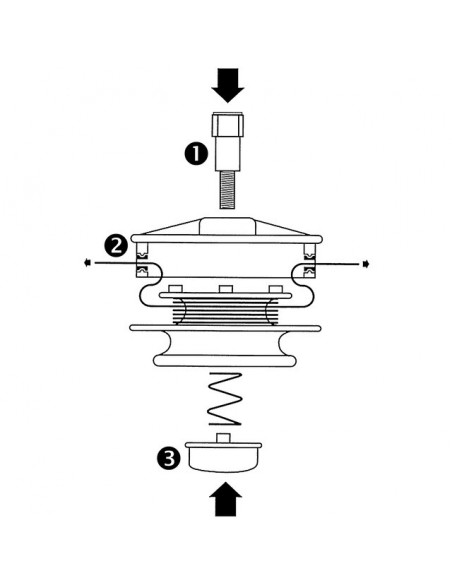 1
2
3