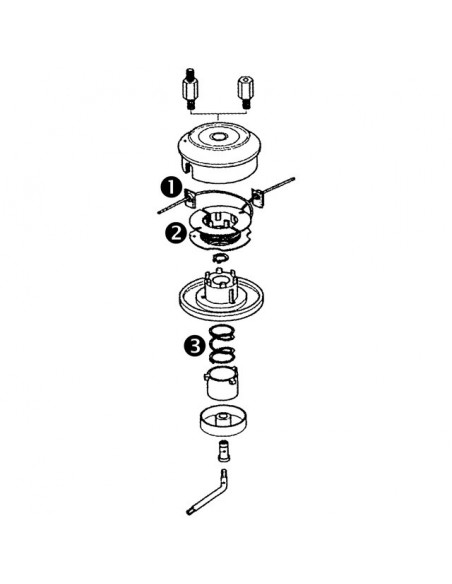 1
2
3