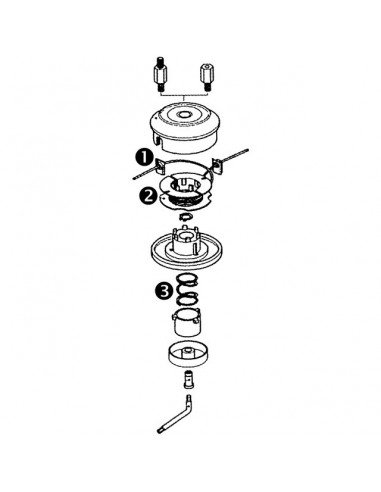 1
2
3